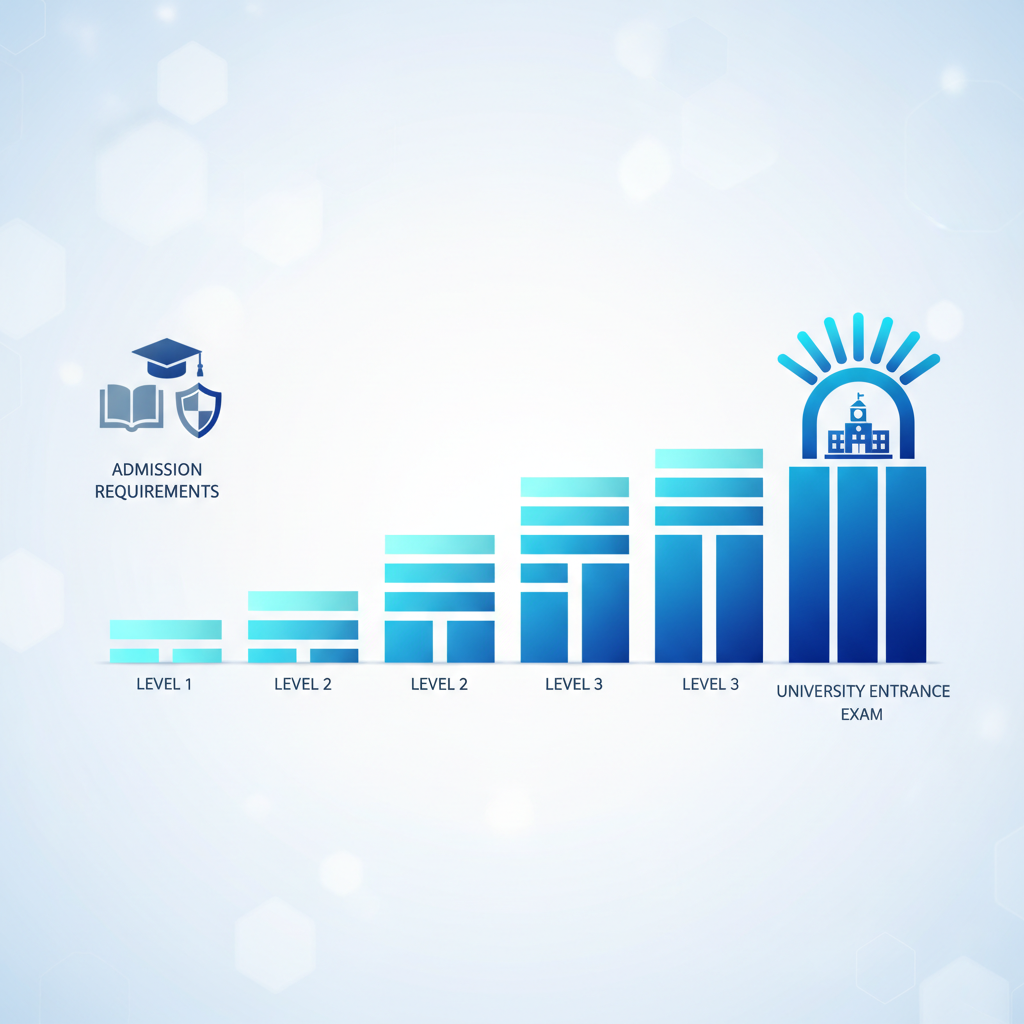 ADMISSION REQUIREMENTS

LEVEL 1

LEVEL 2

LEVEL 2

LEVEL 3

LEVEL 3

UNIVERSITY ENTRANCE EXAM