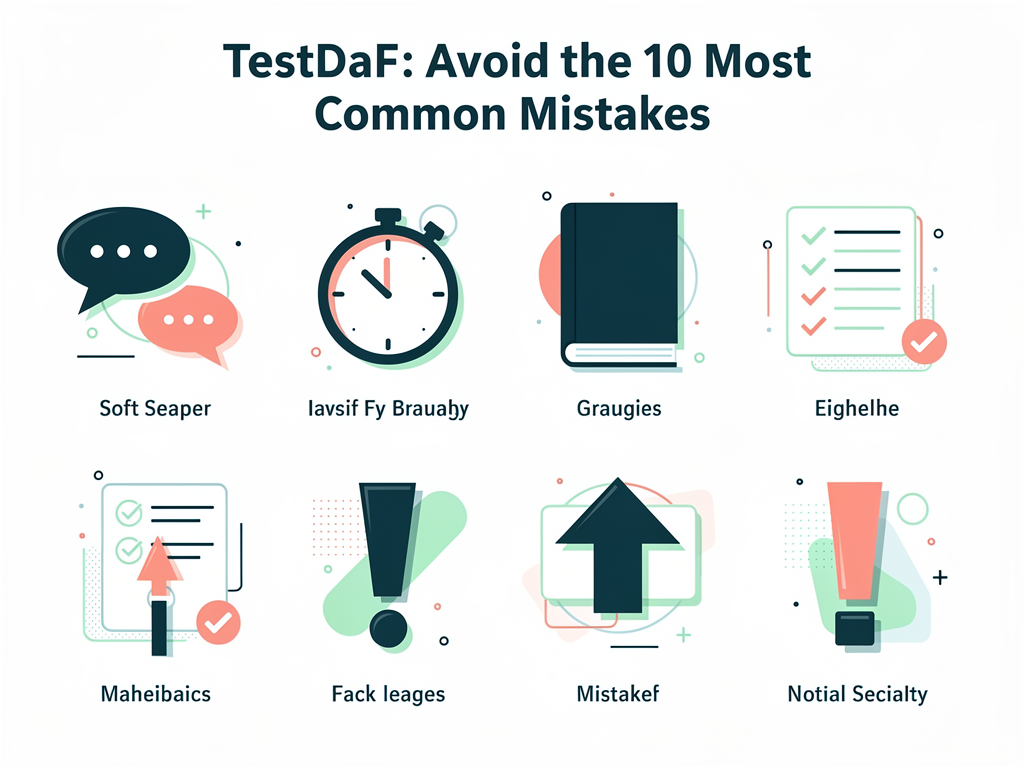 TestDaF: Avoid the 10 Most Common Mistakes

Soft Seaper

Iavsif Fy Brauaђy

Graugies

Eighelhe

Maheibaics

Fack leages

Mistakef

Notial Secialty