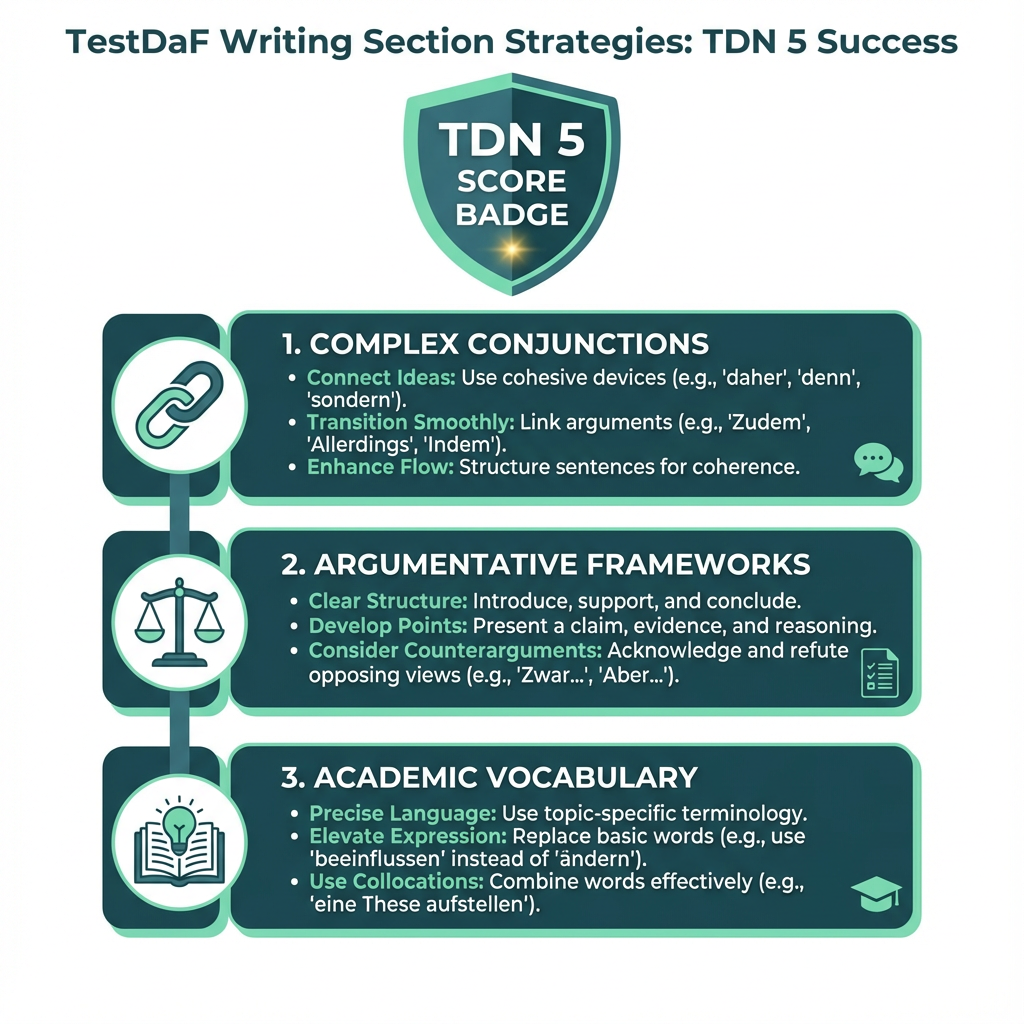 TestDaF Writing Section Strategies: TDN 5 Success

TDN 5 SCORE BADGE

1. COMPLEX CONJUNCTIONS

• Connect Ideas: Use cohesive devices (e.g., 'daher', 'denn', 'sondern').
• Transition Smoothly: Link arguments (e.g., 'Zudem', 'Allerdings', 'Indem').
• Enhance Flow: Structure sentences for coherence.

2. ARGUMENTATIVE FRAMEWORKS

• Clear Structure: Introduce, support, and conclude.
• Develop Points: Present a claim, evidence, and reasoning.
• Consider Counterarguments: Acknowledge and refute opposing views (e.g., 'Zwar...', 'Aber...').

3. ACADEMIC VOCABULARY

• Precise Language: Use topic-specific terminology.
• Elevate Expression: Replace basic words (e.g., use 'beeinflussen' instead of 'ändern').
• Use Collocations: Combine words effectively (e.g., 'eine These aufstellen').